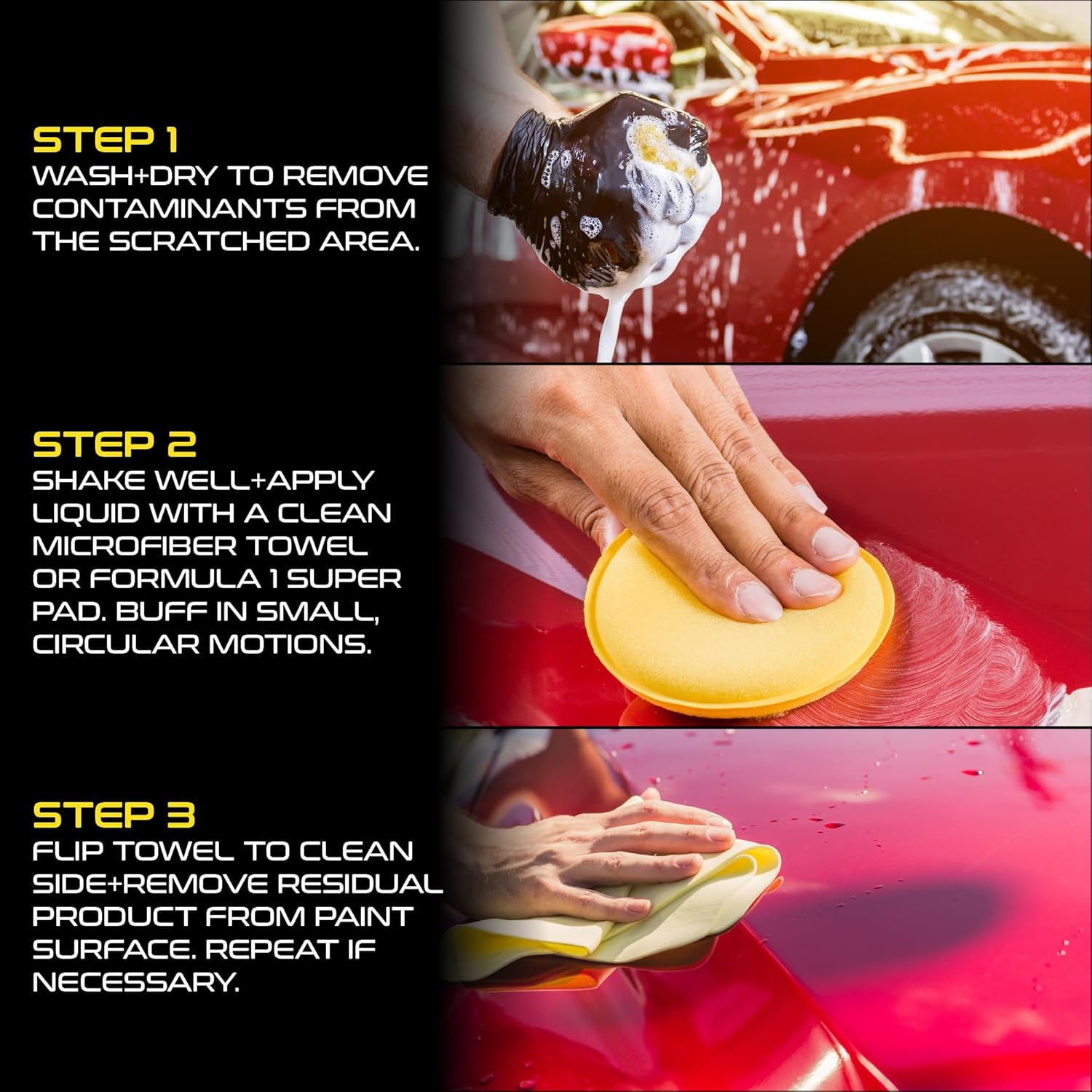 STEP 1
WASH+DRY TO REMOVE CONTAMINANTS FROM THE SCRATCHED AREA.

STEP 2
SHAKE WELL+APPLY LIQUID WITH A CLEAN MICROFIBER TOWEL OR FORMULA 1 SUPER PAD. BUFF IN SMALL, CIRCULAR MOTIONS.

STEP 3
FLIP TOWEL TO CLEAN SIDE+REMOVE RESIDUAL PRODUCT FROM PAINT SURFACE. REPEAT IF NECESSARY.